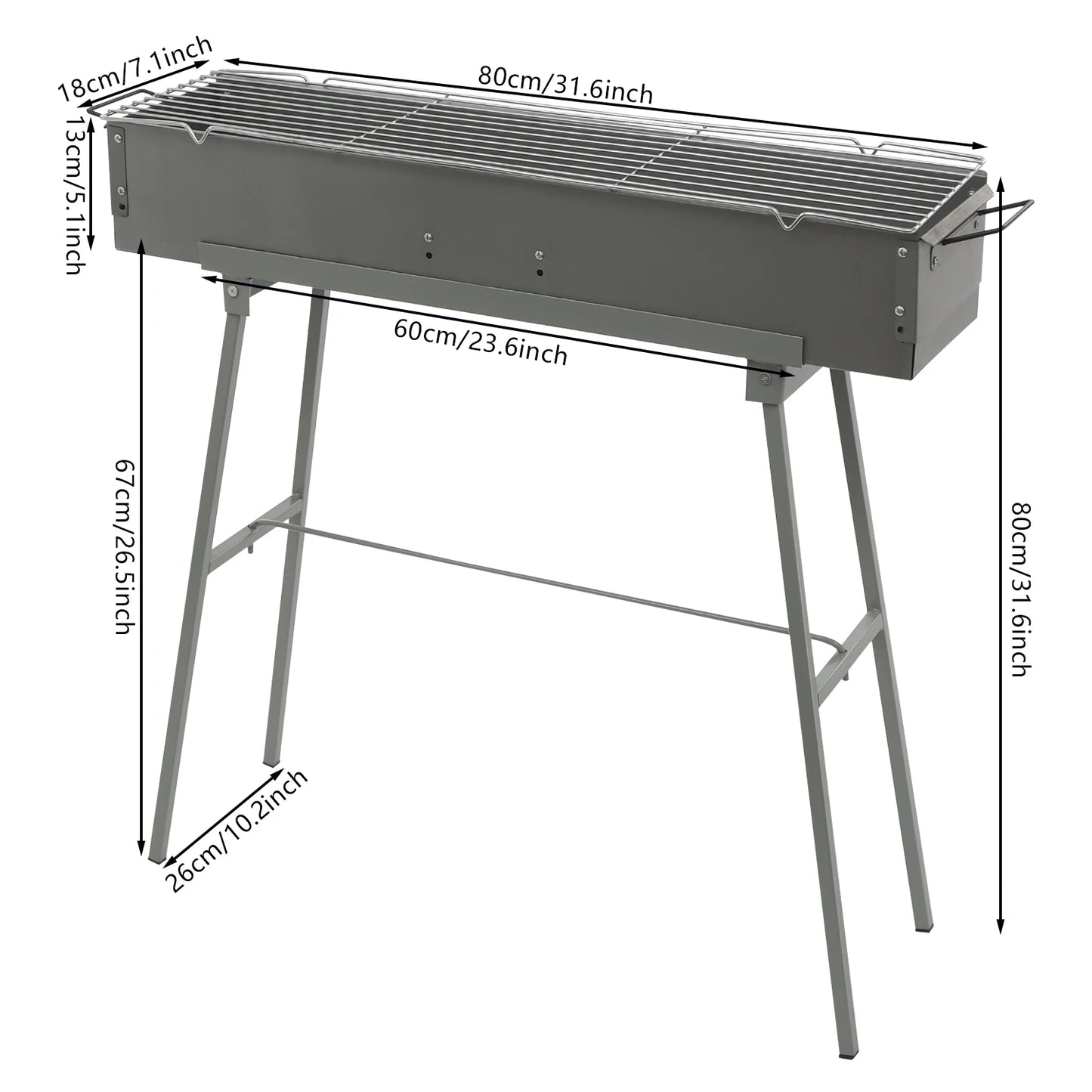 18cm/7.1inch

80cm/31.6inch

13cm/5.1inch

60cm/23.6inch

67cm/26.5inch

80cm/31.6inch

26cm/10.2inch