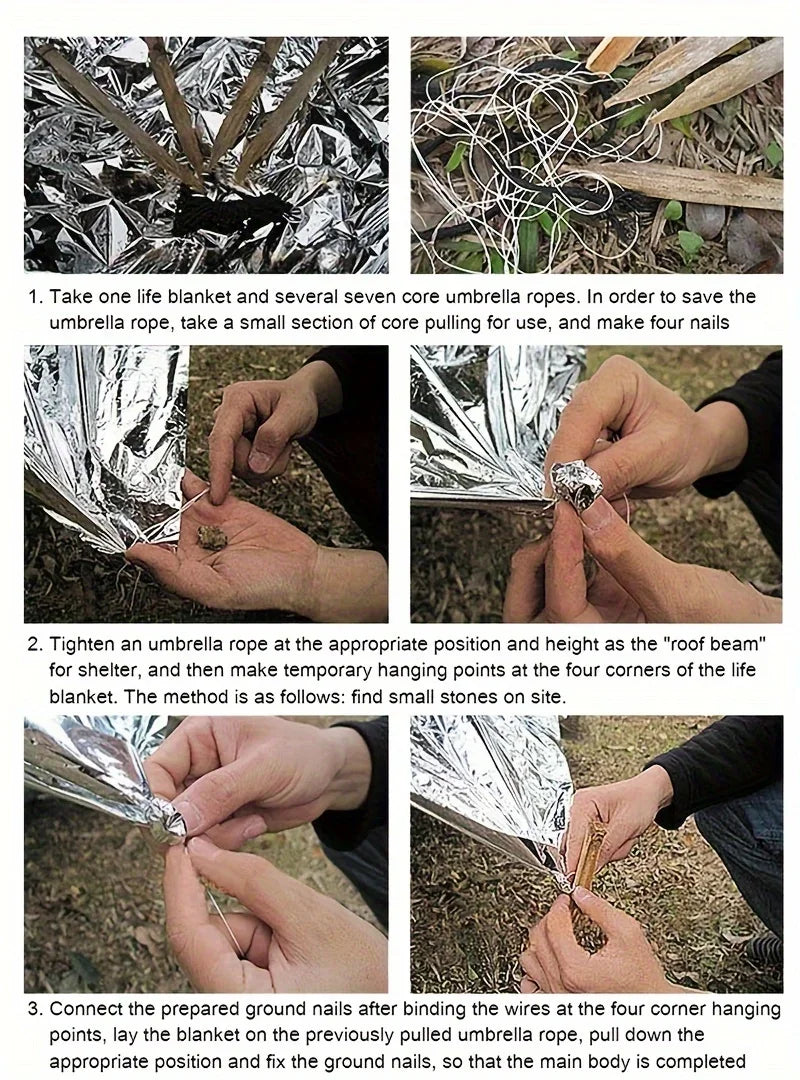 1. Take one life blanket and several seven core umbrella ropes. In order to save the umbrella rope, take a small section of core pulling for use, and make four nails

2. Tighten an umbrella rope at the appropriate position and height as the "roof beam" for shelter, and then make temporary hanging points at the four corners of the life blanket. The method is as follows: find small stones on site.

3. Connect the prepared ground nails after binding the wires at the four corner hanging points, lay the blanket on the previously pulled umbrella rope, pull down the appropriate position and fix the ground nails, so that the main body is completed